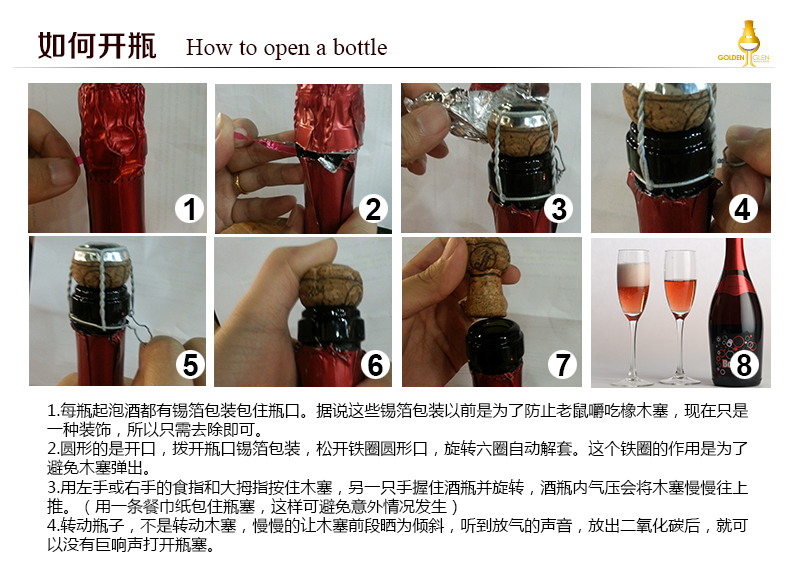 如何开瓶 How to open a bottle

GOLDEN GLEN

1

2

3

4

5

6

7

8

1.每瓶起泡酒都有锡箔包装包住瓶口。据说这些锡箔包装以前是为了防止老鼠嚼吃橡木塞，现在只是一种装饰，所以只需去除即可。
2.圆形的是开口，拨开瓶口锡箔包装，松开铁圈圆形口，旋转六圈自动解套。这个铁圈的作用是为了避免木塞弹出。
3.用左手或右手的食指和大拇指按住木塞，另一只手握住酒瓶并旋转，酒瓶内气压会将木塞慢慢往上推。（用一条餐巾纸包住瓶塞，这样可避免意外情况发生）
4.转动瓶子，不是转动木塞，慢慢的让木塞前段晒为倾斜，听到放气的声音，放出二氧化碳后，就可以没有巨响声打开瓶塞。